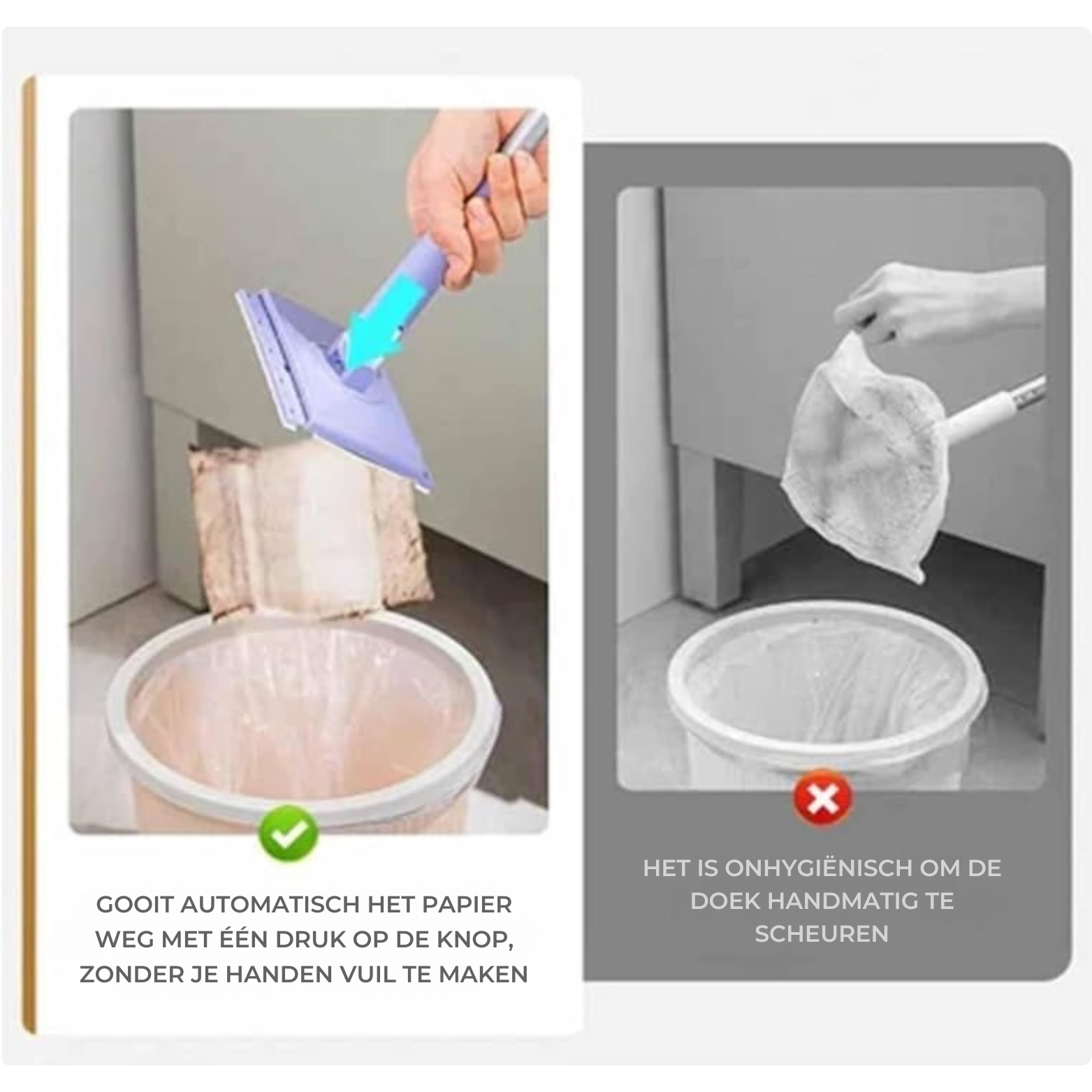 GOOIT AUTOMATISCH HET PAPIER WEG MET ÉÉN DRUK OP DE KNOP, ZONDER JE HANDEN VUIL TE MAKEN

HET IS ONHYGIËNISCH OM DE DOEK HANDMATIG TE SCHEUREN